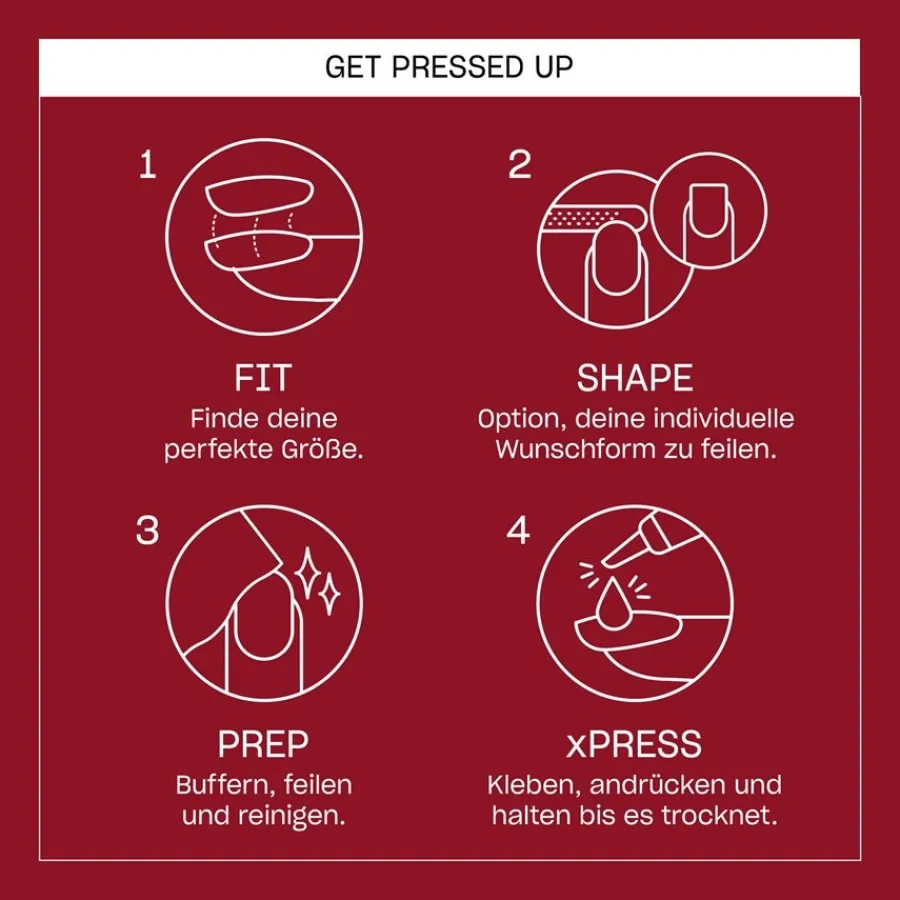 GET PRESSED UP

1

FIT
Finde deine perfekte Größe.

2

SHAPE
Option, deine individuelle Wunschform zu feilen.

3

PREP
Buffern, feilen und reinigen.

4

xPRESS
Kleben, andrücken und halten bis es trocknet.