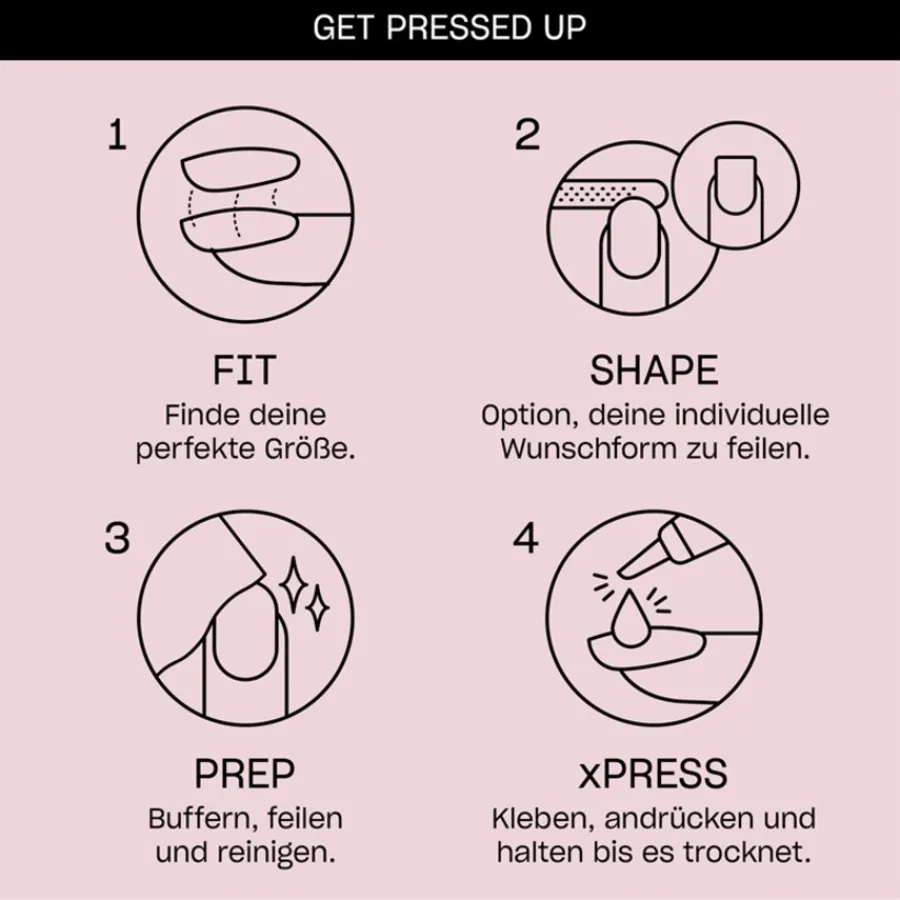 GET PRESSED UP

1

FIT
Finde deine perfekte Größe.

2

SHAPE
Option, deine individuelle Wunschform zu feilen.

3

PREP
Buffern, feilen und reinigen.

4

xPRESS
Kleben, andrücken und halten bis es trocknet.