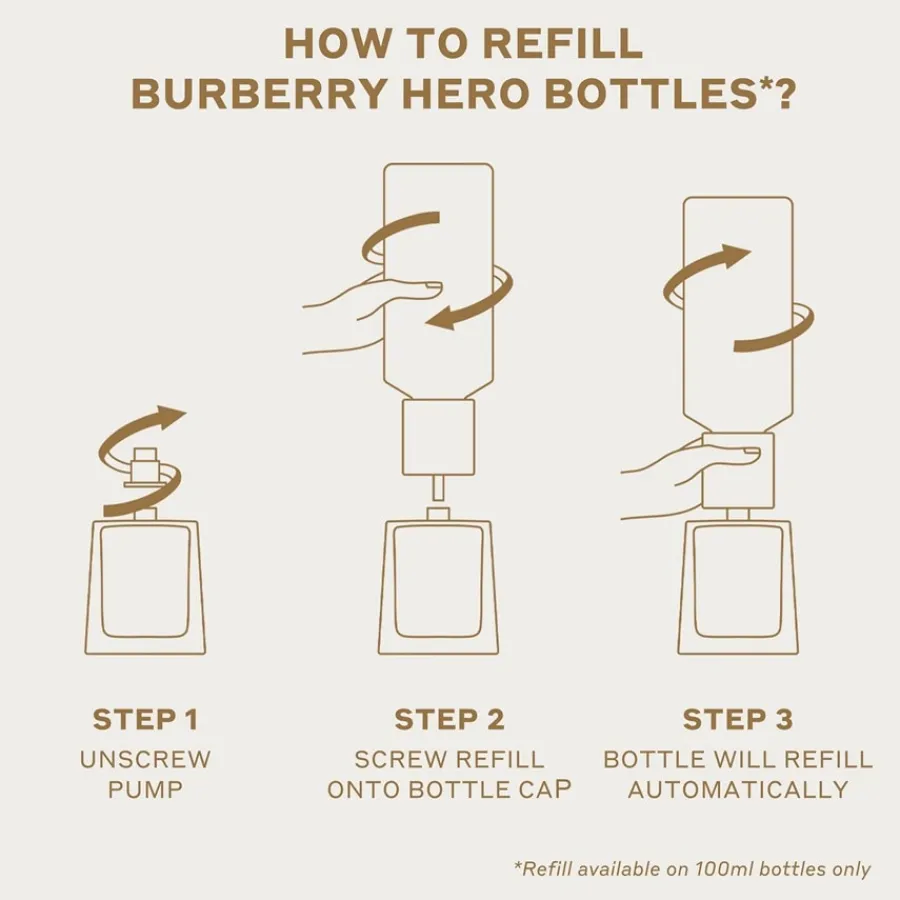 HOW TO REFILL
BURBERRY HERO BOTTLES*?

STEP 1
UNSCREW PUMP

STEP 2
SCREW REFILL ONTO BOTTLE CAP

STEP 3
BOTTLE WILL REFILL AUTOMATICALLY

*Refill available on 100ml bottles only