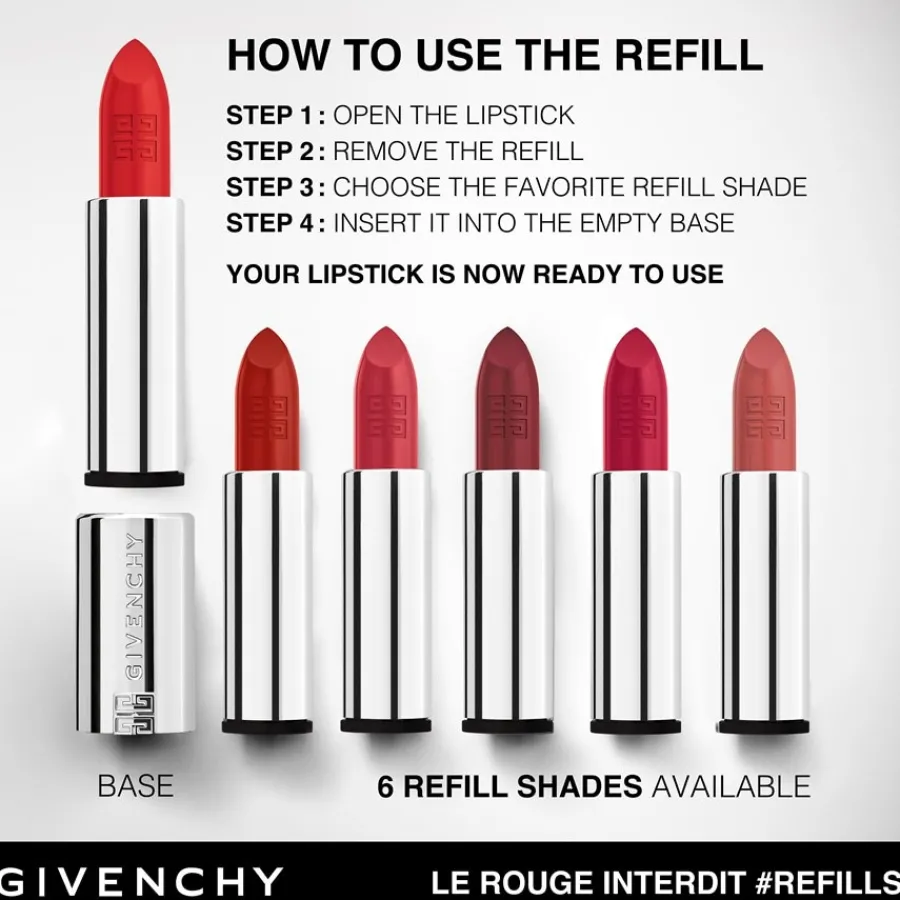 HOW TO USE THE REFILL

STEP 1 : OPEN THE LIPSTICK
STEP 2 : REMOVE THE REFILL
STEP 3 : CHOOSE THE FAVORITE REFILL SHADE
STEP 4 : INSERT IT INTO THE EMPTY BASE

YOUR LIPSTICK IS NOW READY TO USE

GIVENCHY

BASE

6 REFILL SHADES AVAILABLE

GIVENCHY

LE ROUGE INTERDIT #REFILLS