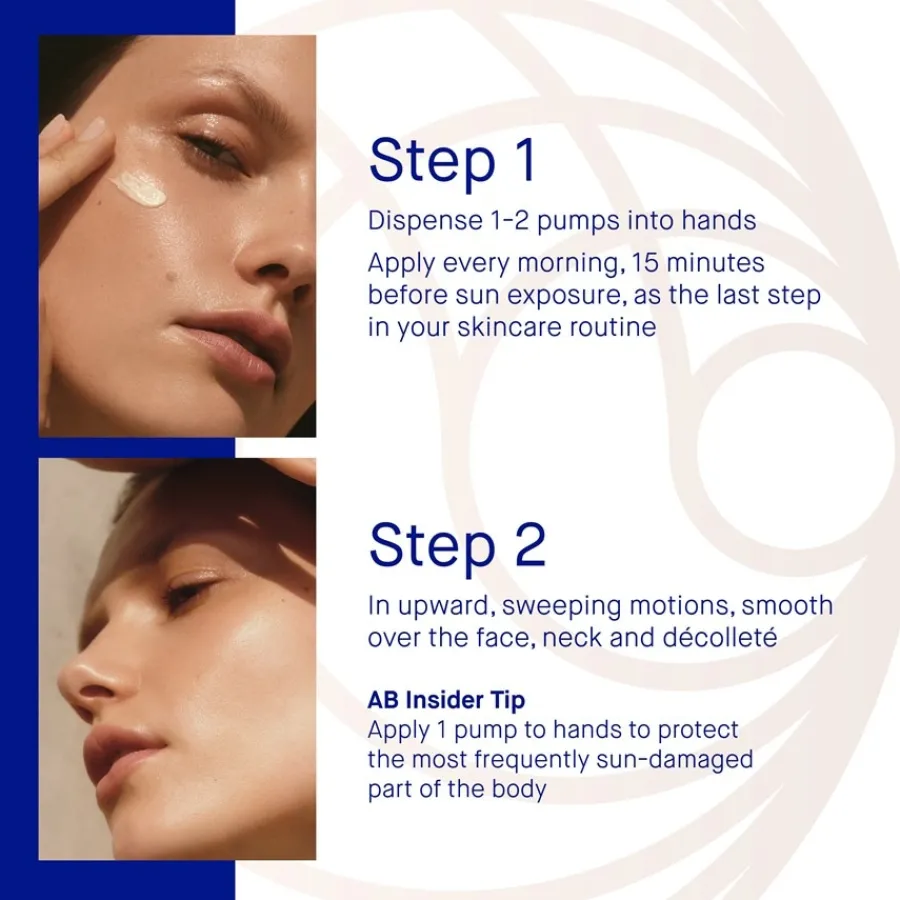 Step 1

Dispense 1-2 pumps into hands

Apply every morning, 15 minutes before sun exposure, as the last step in your skincare routine

Step 2

In upward, sweeping motions, smooth over the face, neck and décolleté

AB Insider Tip
Apply 1 pump to hands to protect the most frequently sun-damaged part of the body