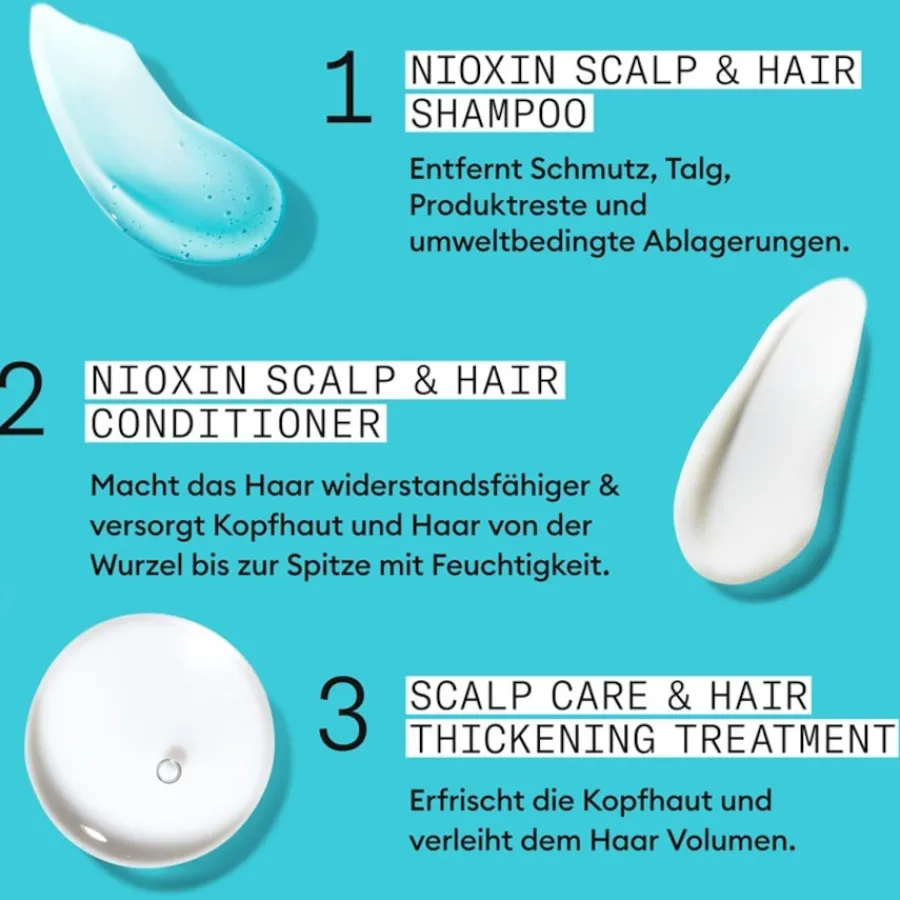 1 NIOXIN SCALP & HAIR SHAMPOO

Entfernt Schmutz, Talg, Produktreste und umweltbedingte Ablagerungen.

2 NIOXIN SCALP & HAIR CONDITIONER

Macht das Haar widerstandsfähiger & versorgt Kopfhaut und Haar von der Wurzel bis zur Spitze mit Feuchtigkeit.

3 SCALP CARE & HAIR THICKENING TREATMENT

Erfrischt die Kopfhaut und verleiht dem Haar Volumen.